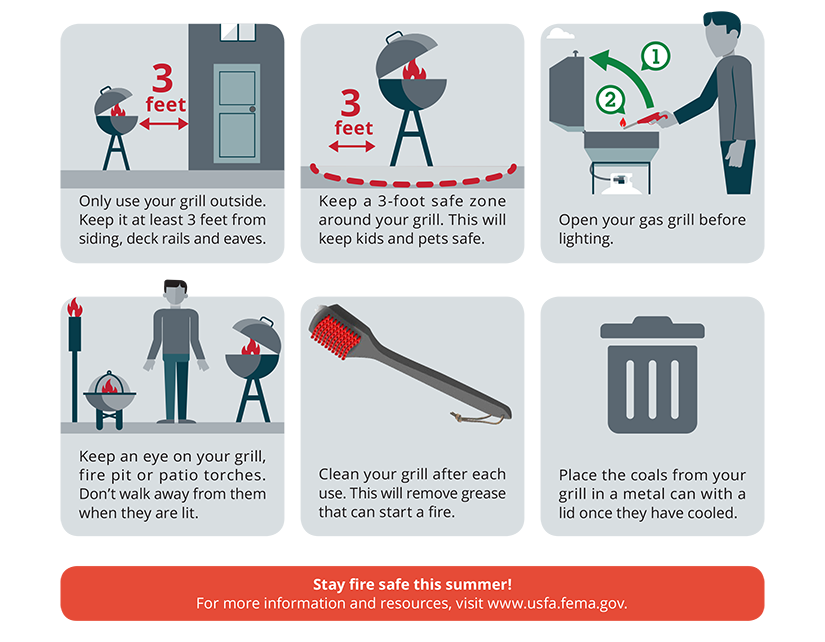 3 feet

Only use your grill outside. Keep it at least 3 feet from siding, deck rails and eaves.

3 feet

Keep a 3-foot safe zone around your grill. This will keep kids and pets safe.

1

2

Open your gas grill before lighting.

Keep an eye on your grill, fire pit or patio torches. Don't walk away from them when they are lit.

Clean your grill after each use. This will remove grease that can start a fire.

Place the coals from your grill in a metal can with a lid once they have cooled.

Stay fire safe this summer!
For more information and resources, visit www.usfa.fema.gov.